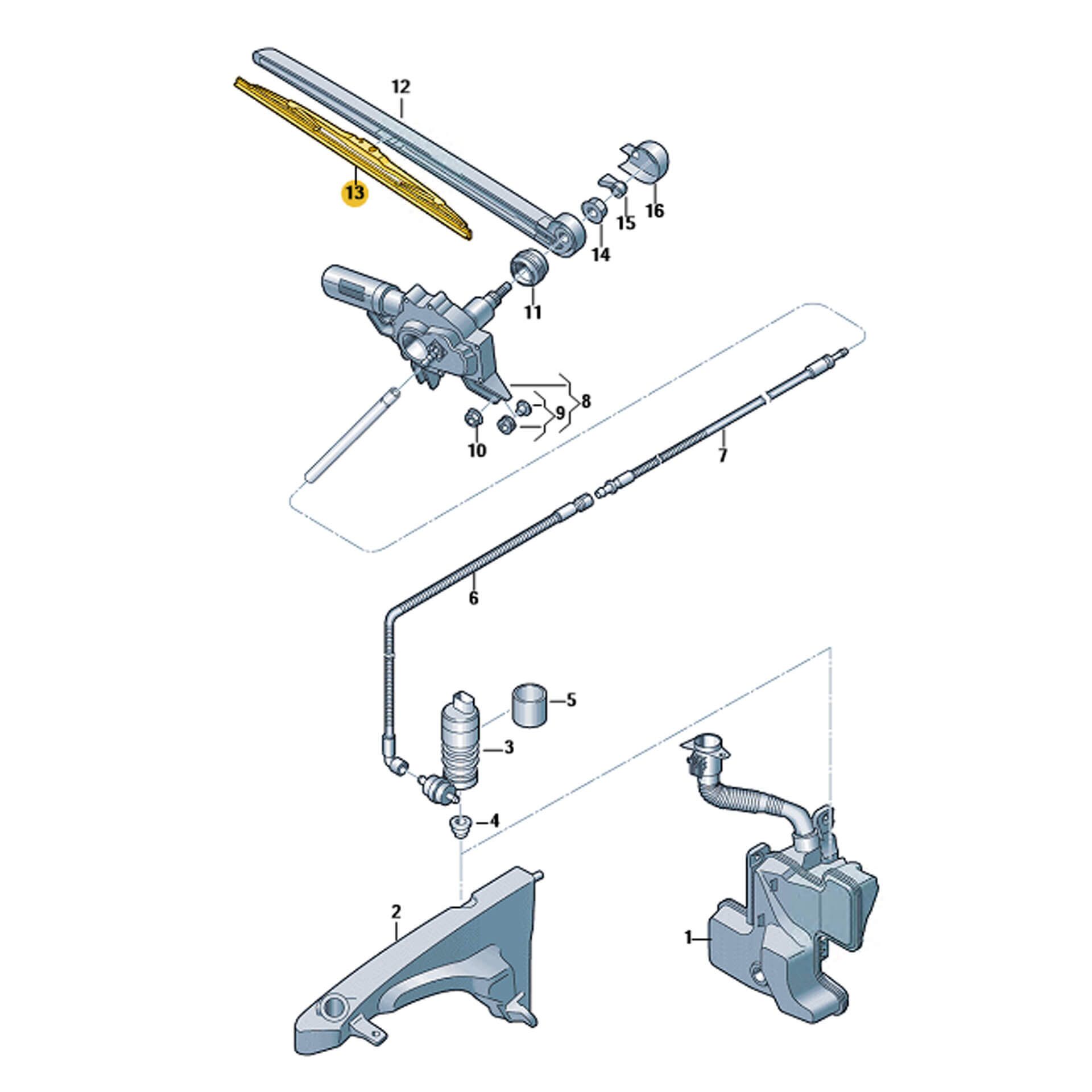 12
13
16
15
14
11
8
9
10
7
6
5
3
4
2
1